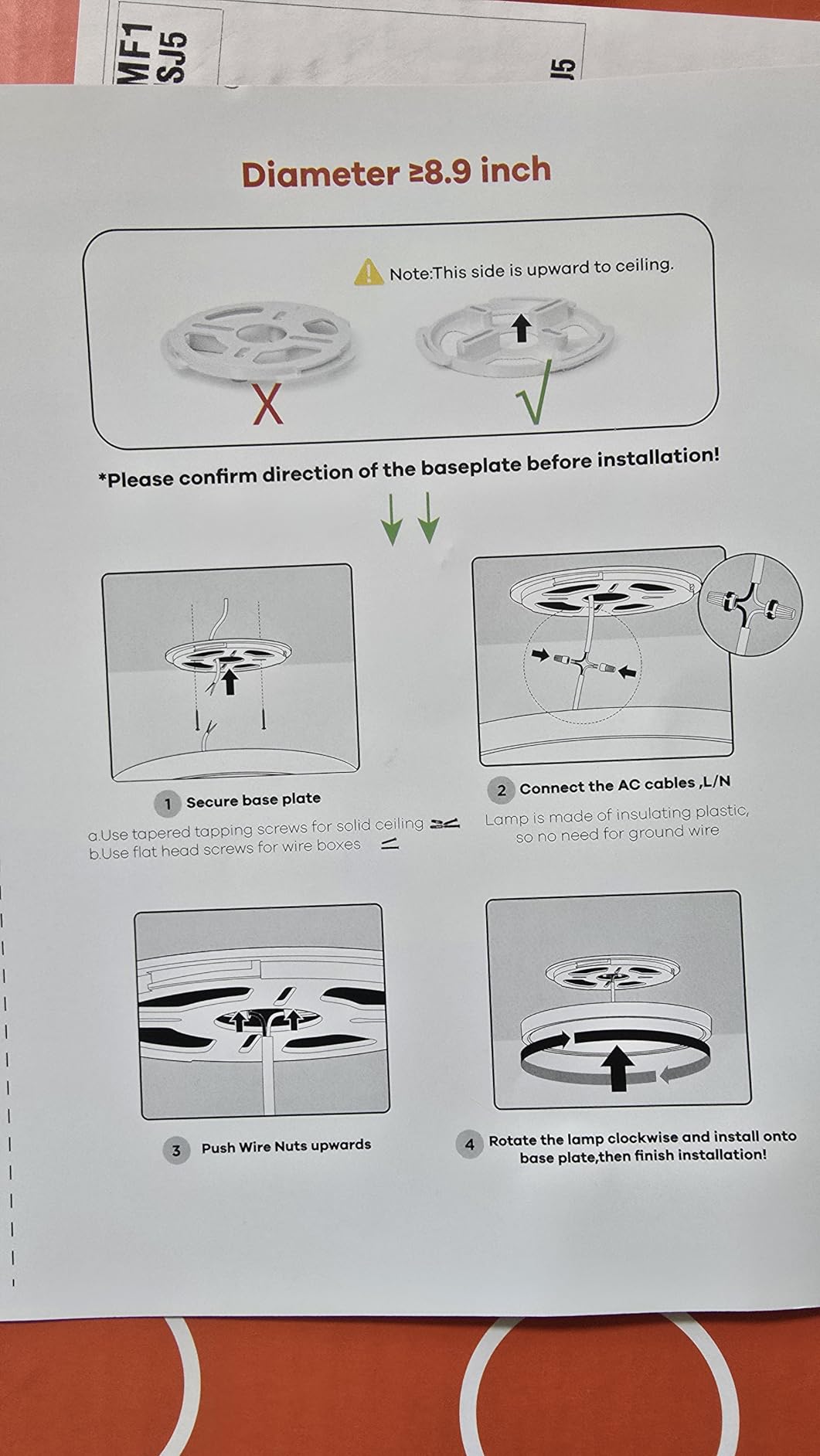 MF1
SJ5
J5

Diameter ≥8.9 inch

Note:This side is upward to ceiling.

X √

*Please confirm direction of the baseplate before installation!

1 Secure base plate

a.Use tapered tapping screws for solid ceiling
b.Use flat head screws for wire boxes

2 Connect the AC cables ,L/N

Lamp is made of insulating plastic, so no need for ground wire

3 Push Wire Nuts upwards

4 Rotate the lamp clockwise and install onto base plate,then finish installation!